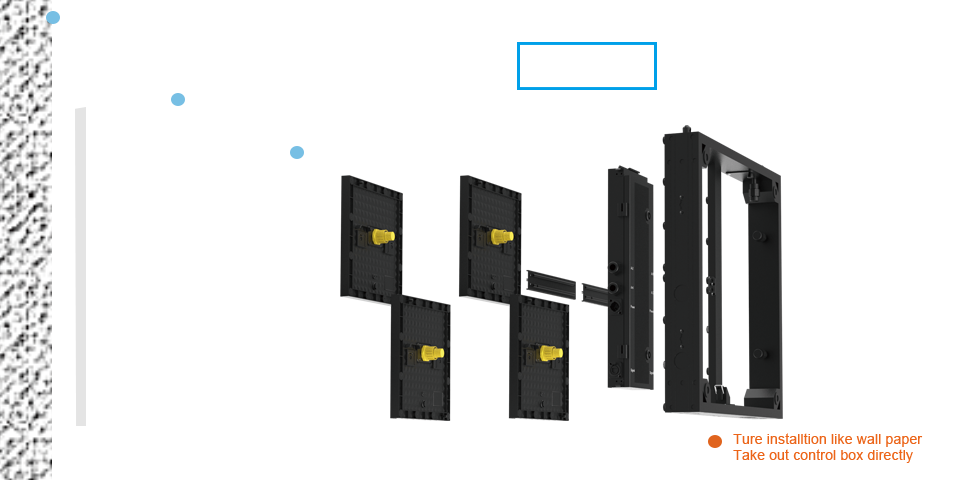 Ture installtion like wall paper
Take out control box directly